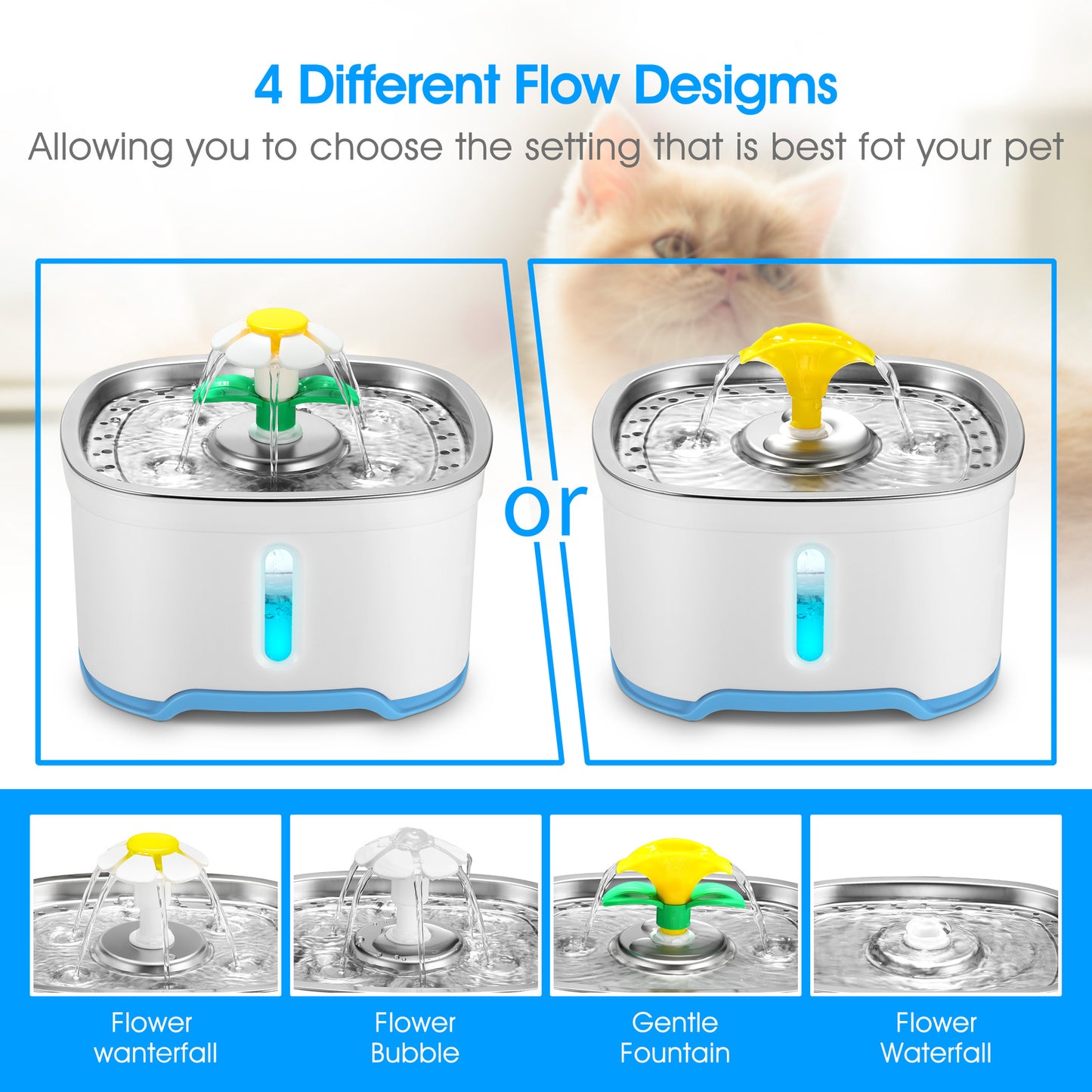 4 Different Flow Desigms

Allowing you to choose the setting that is best fot your pet

or

Flower wanterfall

Flower Bubble

Gentle Fountain

Flower Waterfall