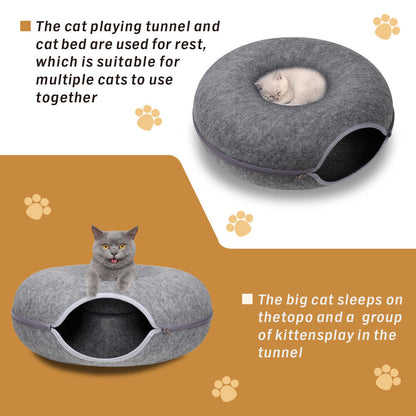 The cat playing tunnel and cat bed are used for rest, which is suitable for multiple cats to use together

The big cat sleeps on thetopo and a group of kittensplay in the tunnel