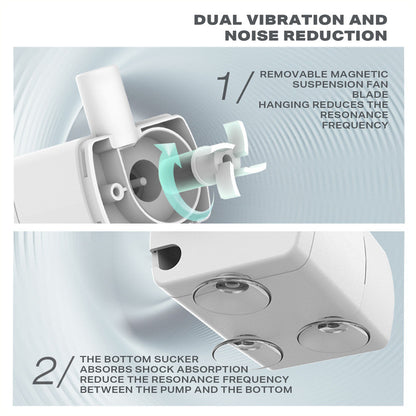 DUAL VIBRATION AND NOISE REDUCTION

1/ REMOVABLE MAGNETIC SUSPENSION FAN BLADE HANGING REDUCES THE RESONANCE FREQUENCY

2/ THE BOTTOM SUCKER ABSORBS SHOCK ABSORPTION REDUCE THE RESONANCE FREQUENCY BETWEEN THE PUMP AND THE BOTTOM