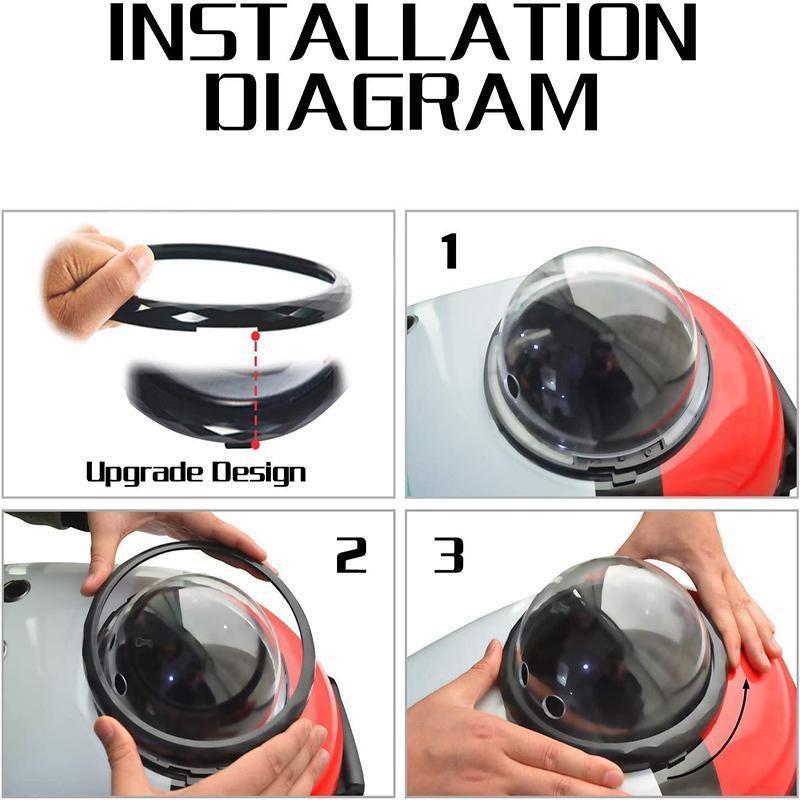 INSTALLATION DIAGRAM

Upgrade Design

1

2

3